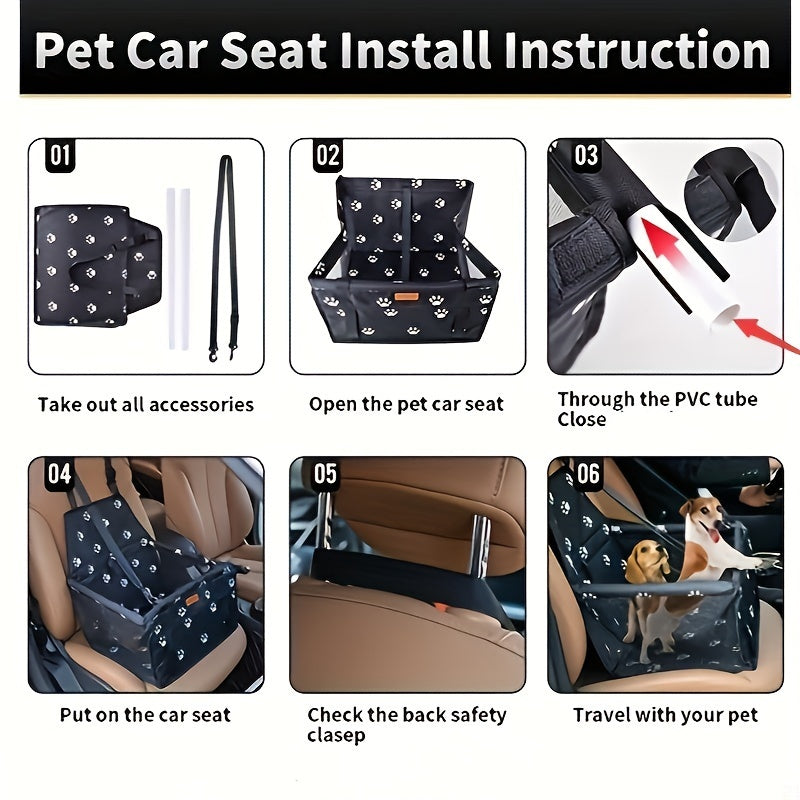 Pet Car Seat Install Instruction

01

Take out all accessories

02

Open the pet car seat

03

Through the PVC tube Close

04

Put on the car seat

05

Check the back safety clasep

06

Travel with your pet